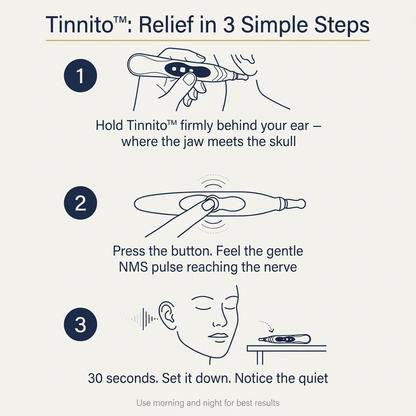 Tinnito™: Relief in 3 Simple Steps

1

Hold Tinnito™ firmly behind your ear – where the jaw meets the skull

2

Press the button. Feel the gentle NMS pulse reaching the nerve

3

30 seconds. Set it down. Notice the quiet

Use morning and night for best results